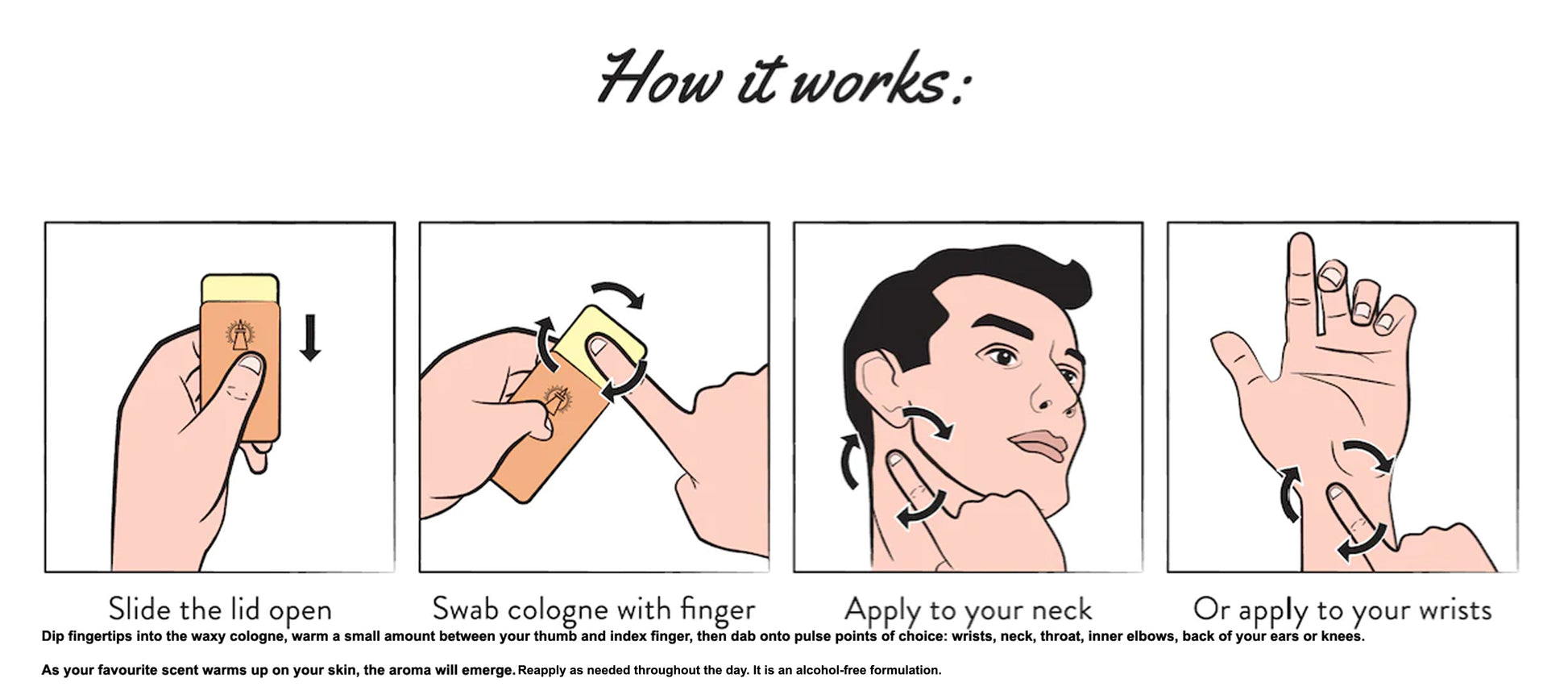 How it works:

Slide the lid open

Swab cologne with finger

Apply to your neck

Or apply to your wrists

Dip fingertips into the waxy cologne, warm a small amount between your thumb and index finger, then dab onto pulse points of choice: wrists, neck, throat, inner elbows, back of your ears or knees.

As your favourite scent warms up on your skin, the aroma will emerge. Reapply as needed throughout the day. It is an alcohol-free formulation.