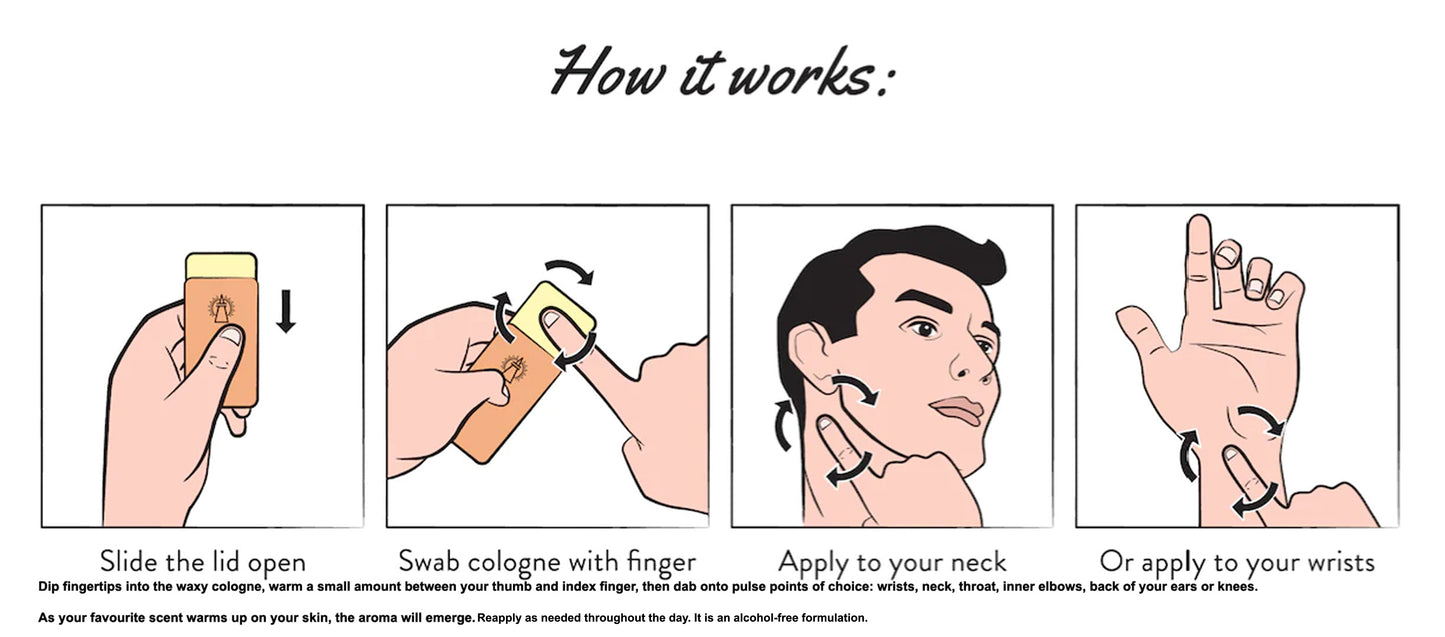 How it works:

Slide the lid open

Swab cologne with finger

Apply to your neck

Or apply to your wrists

Dip fingertips into the waxy cologne, warm a small amount between your thumb and index finger, then dab onto pulse points of choice: wrists, neck, throat, inner elbows, back of your ears or knees.

As your favourite scent warms up on your skin, the aroma will emerge. Reapply as needed throughout the day. It is an alcohol-free formulation.